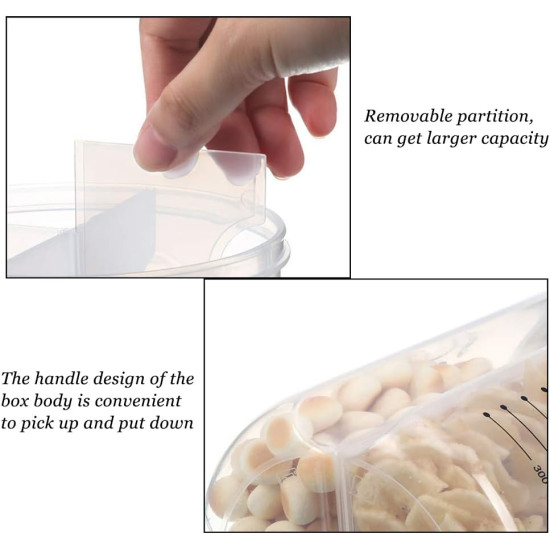 Removable partition, can get larger capacity

The handle design of the box body is convenient to pick up and put down

300