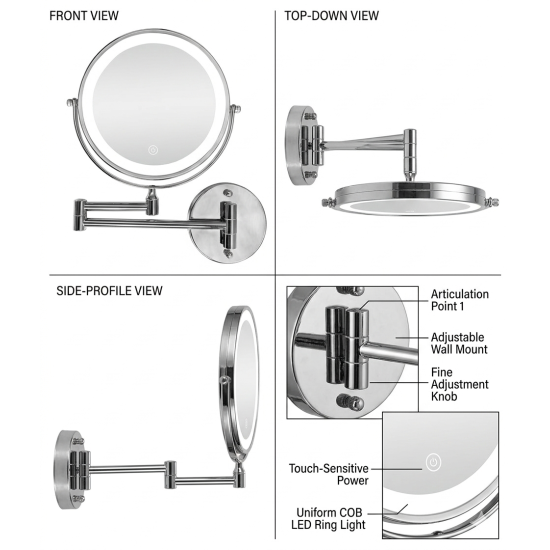 FRONT VIEW

TOP-DOWN VIEW

SIDE-PROFILE VIEW

Articulation Point 1

Adjustable Wall Mount

Fine Adjustment Knob

Touch-Sensitive Power

Uniform COB LED Ring Light